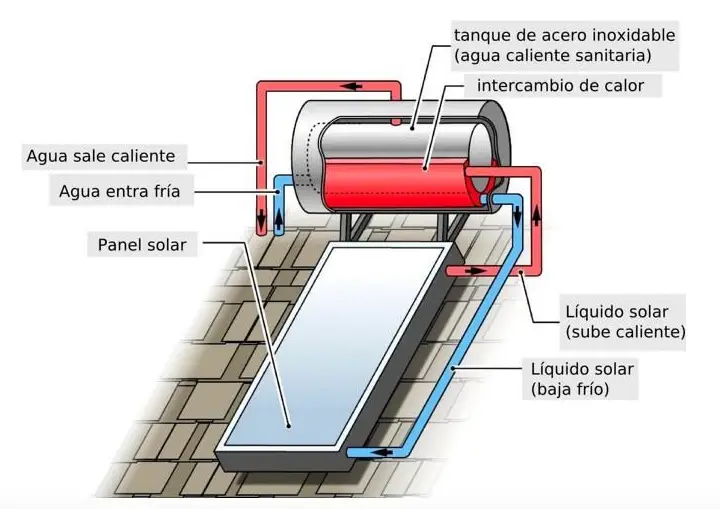 tanque de acero inoxidable
(agua caliente sanitaria)

intercambio de calor

Agua sale caliente

Agua entra fría

Panel solar

Líquido solar
(sube caliente)

Líquido solar
(baja frío)