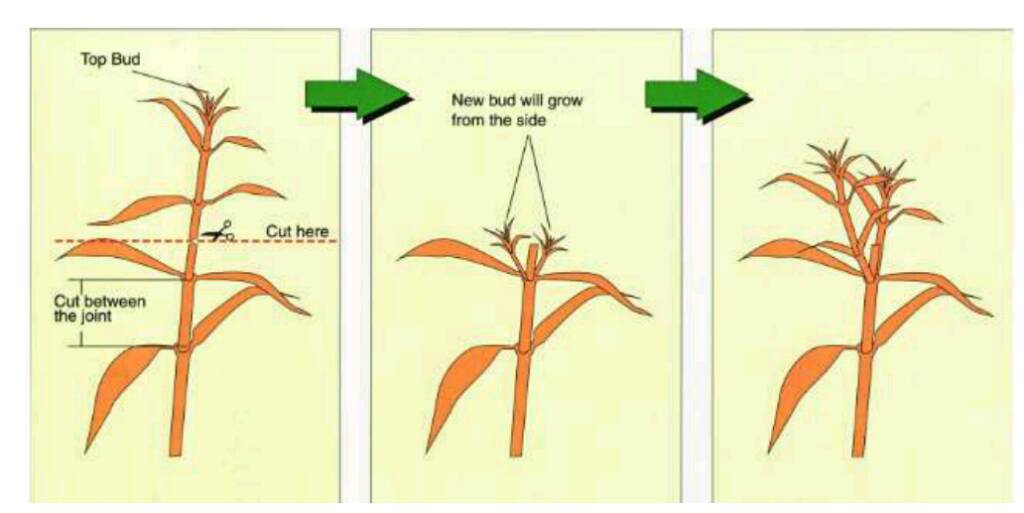 Top Bud

Cut here

Cut between the joint

New bud will grow from the side