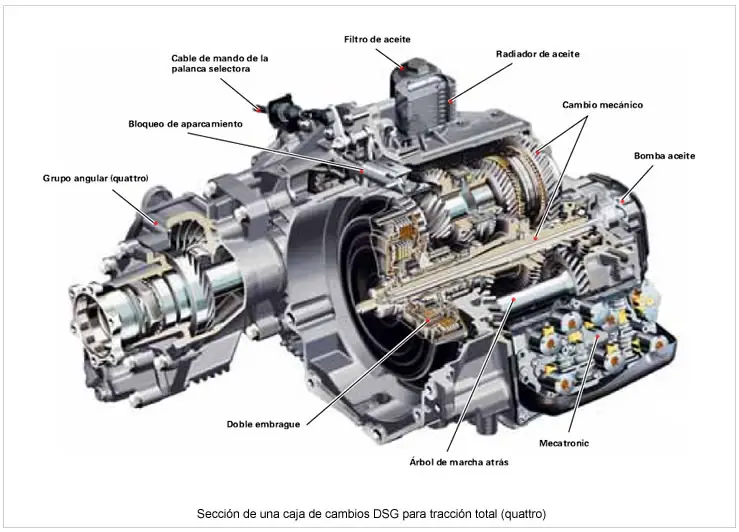 Filtro de aceite

Cable de mando de la palanca selectora

Radiador de aceite

Cambio mecánico

Bloqueo de aparcamiento

Bomba aceite

Grupo angular (quattro)

Doble embrague

Mecatronic

Árbol de marcha atrás

Sección de una caja de cambios DSG para tracción total (quattro)